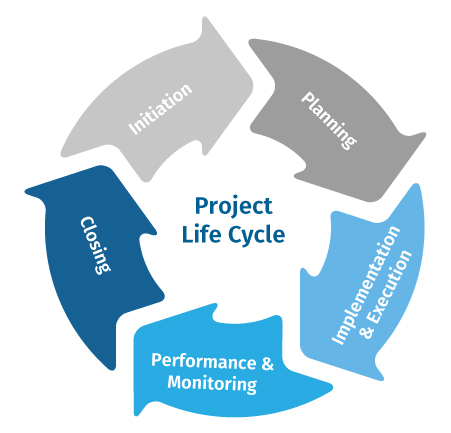 Project Life Cycle

Initiation

Planning

Implementation & Execution

Performance & Monitoring

Closing